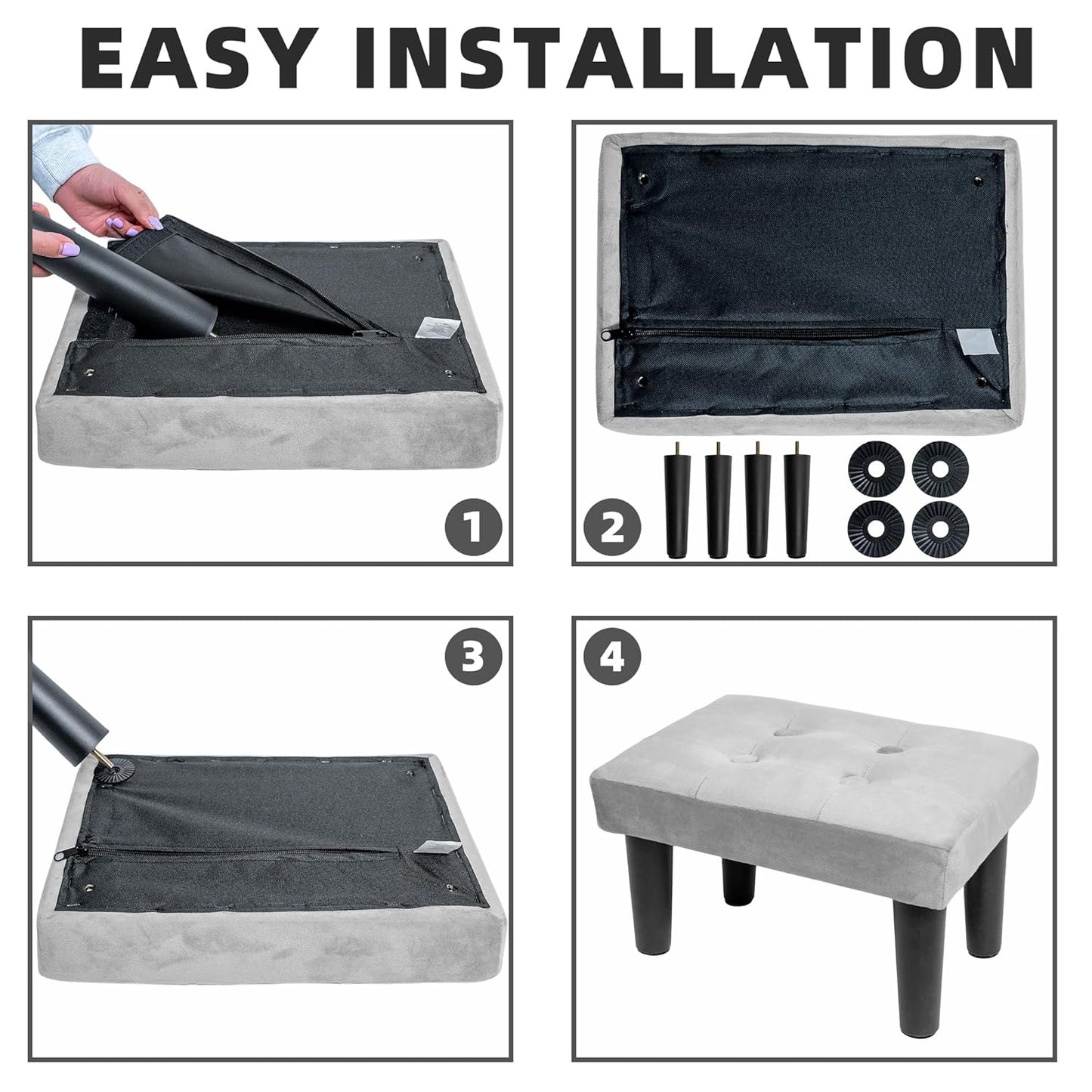 EASY INSTALLATION

1

2

3

4