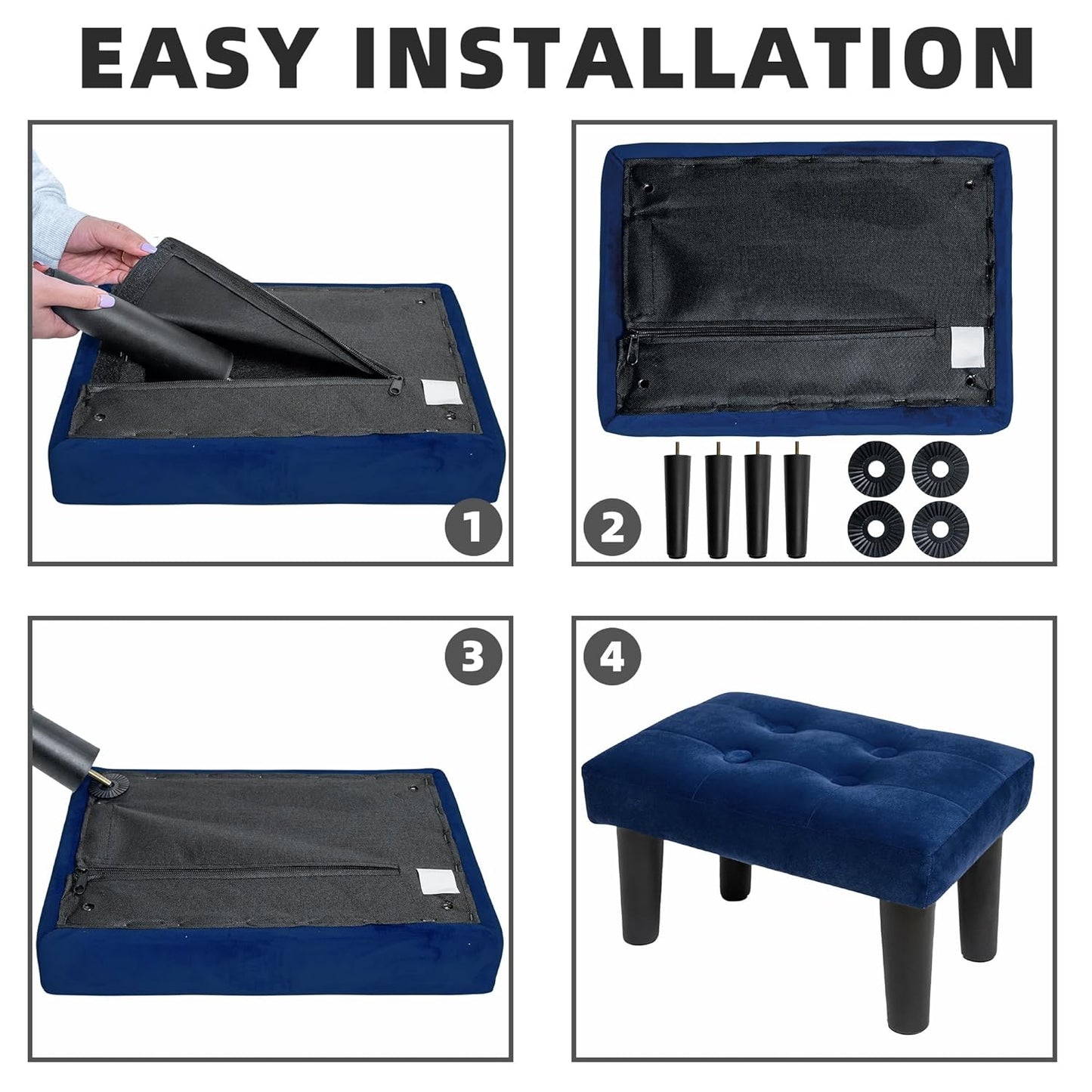 EASY INSTALLATION

1

2

3

4