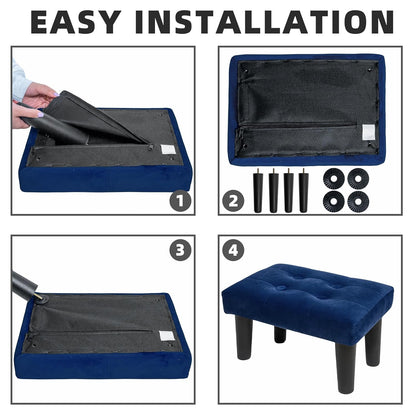 EASY INSTALLATION

1

2

3

4