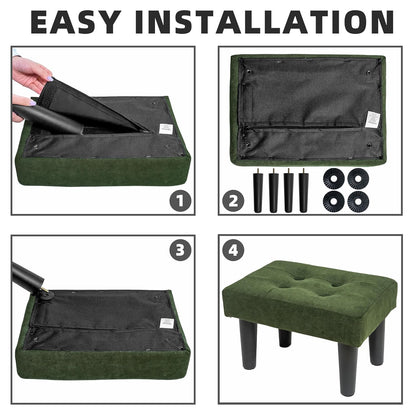 EASY INSTALLATION

1

2

3

4